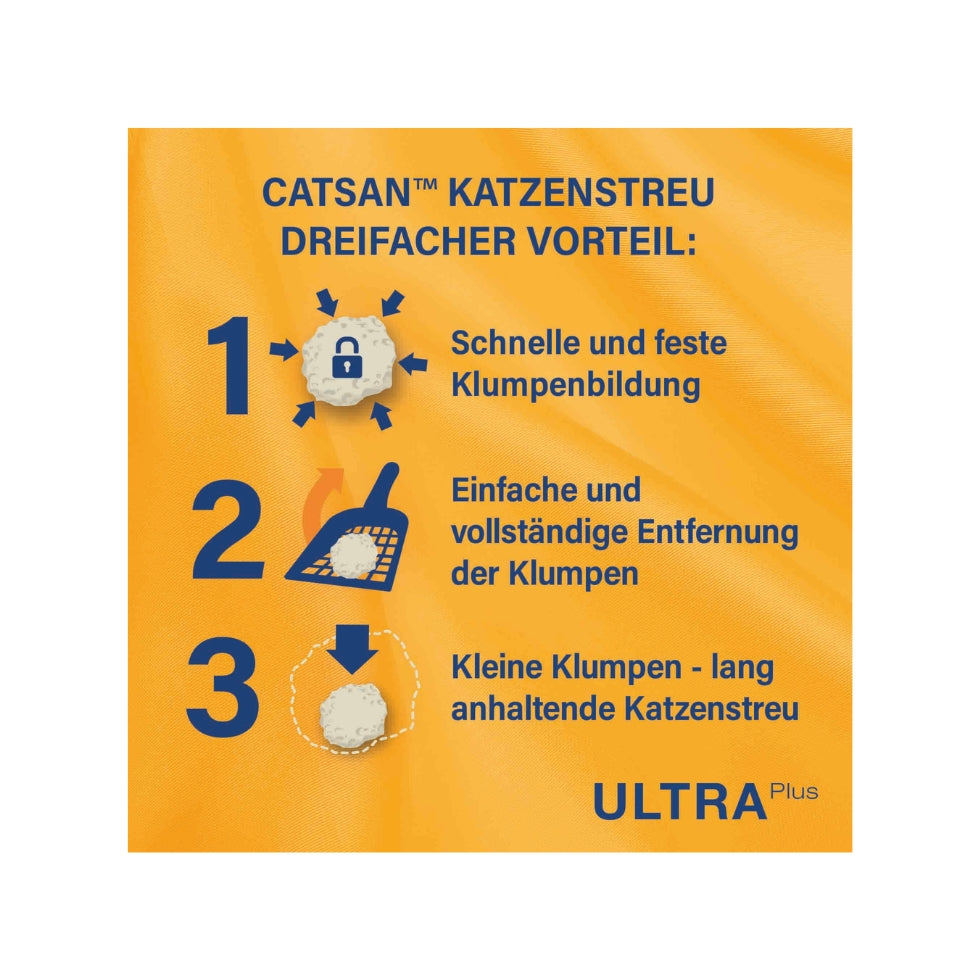 CATSAN™ KATZENSTREU DREIFACHER VORTEIL:

1 Schnelle und feste Klumpenbildung

2 Einfache und vollständige Entfernung der Klumpen

3 Kleine Klumpen - lang anhaltende Katzenstreu

ULTRA Plus